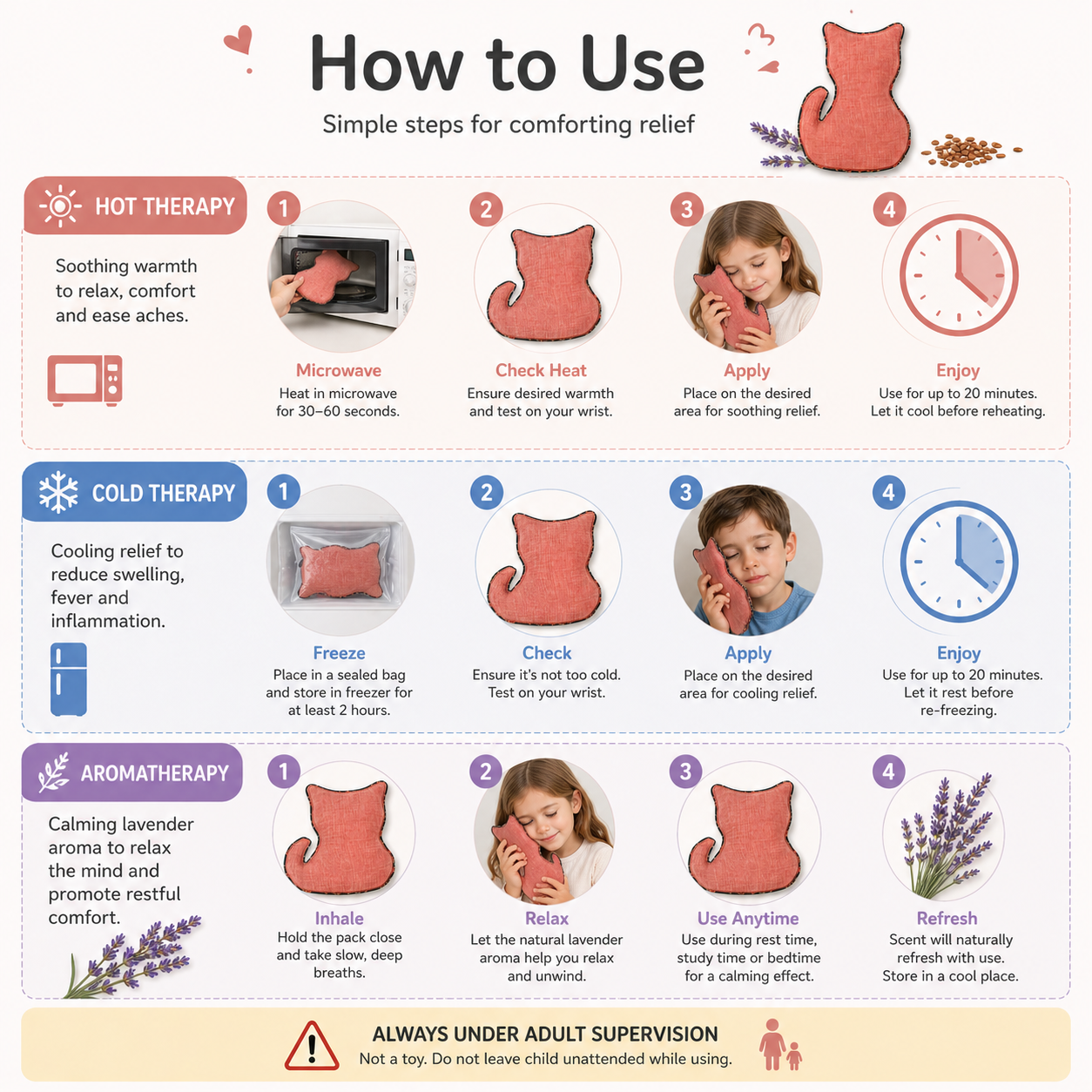 How to Use

Simple steps for comforting relief

HOT THERAPY

Soothing warmth to relax, comfort and ease aches.

1
Microwave
Heat in microwave for 30–60 seconds.

2
Check Heat
Ensure desired warmth and test on your wrist.

3
Apply
Place on the desired area for soothing relief.

4
Enjoy
Use for up to 20 minutes. Let it cool before reheating.

COLD THERAPY

Cooling relief to reduce swelling, fever and inflammation.

1
Freeze
Place in a sealed bag and store in freezer for at least 2 hours.

2
Check
Ensure it's not too cold. Test on your wrist.

3
Apply
Place on the desired area for cooling relief.

4
Enjoy
Use for up to 20 minutes. Let it rest before re-freezing.

AROMATHERAPY

Calming lavender aroma to relax the mind and promote restful comfort.

1
Inhale
Hold the pack close and take slow, deep breaths.

2
Relax
Let the natural lavender aroma help you relax and unwind.

3
Use Anytime
Use during rest time, study time or bedtime for a calming effect.

4
Refresh
Scent will naturally refresh with use. Store in a cool place.

ALWAYS UNDER ADULT SUPERVISION
Not a toy. Do not leave child unattended while using.