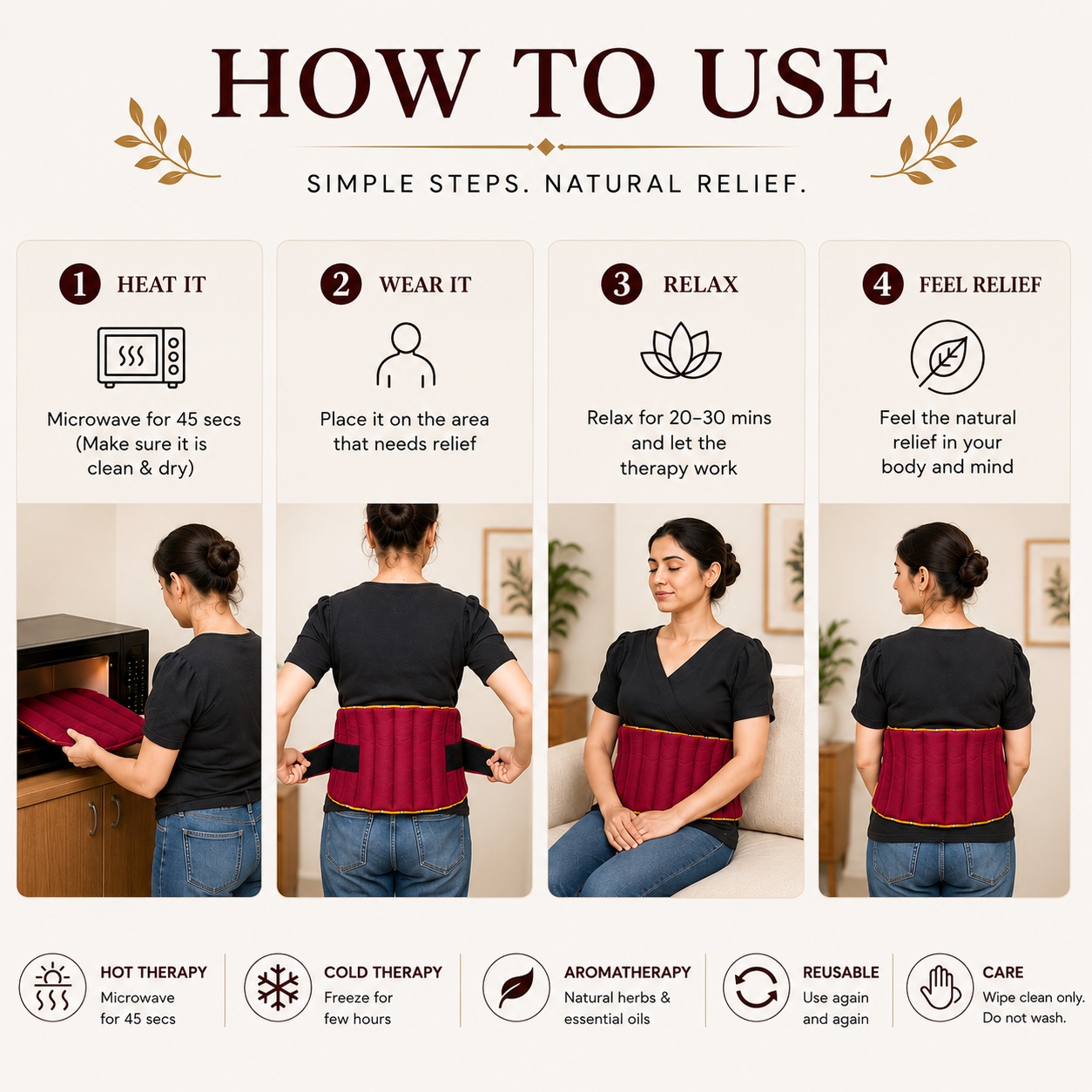 HOW TO USE

SIMPLE STEPS. NATURAL RELIEF.

1 HEAT IT

Microwave for 45 secs (Make sure it is clean & dry)

2 WEAR IT

Place it on the area that needs relief

3 RELAX

Relax for 20–30 mins and let the therapy work

4 FEEL RELIEF

Feel the natural relief in your body and mind

HOT THERAPY
Microwave for 45 secs

COLD THERAPY
Freeze for few hours

AROMATHERAPY
Natural herbs & essential oils

REUSABLE
Use again and again

CARE
Wipe clean only. Do not wash.