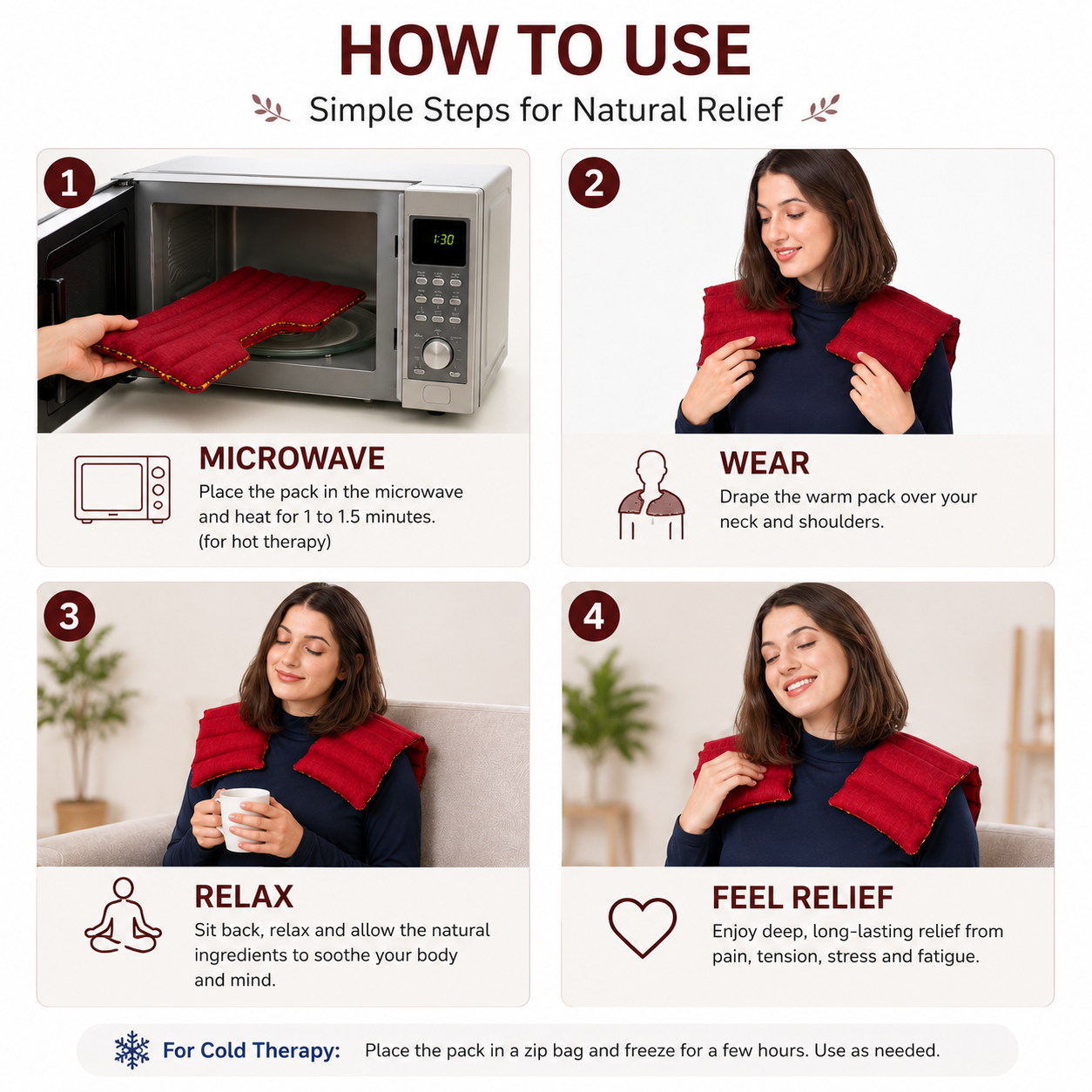 HOW TO USE

Simple Steps for Natural Relief

1

1:30

MICROWAVE

Place the pack in the microwave and heat for 1 to 1.5 minutes. (for hot therapy)

2

WEAR

Drape the warm pack over your neck and shoulders.

3

RELAX

Sit back, relax and allow the natural ingredients to soothe your body and mind.

4

FEEL RELIEF

Enjoy deep, long-lasting relief from pain, tension, stress and fatigue.

For Cold Therapy: Place the pack in a zip bag and freeze for a few hours. Use as needed.